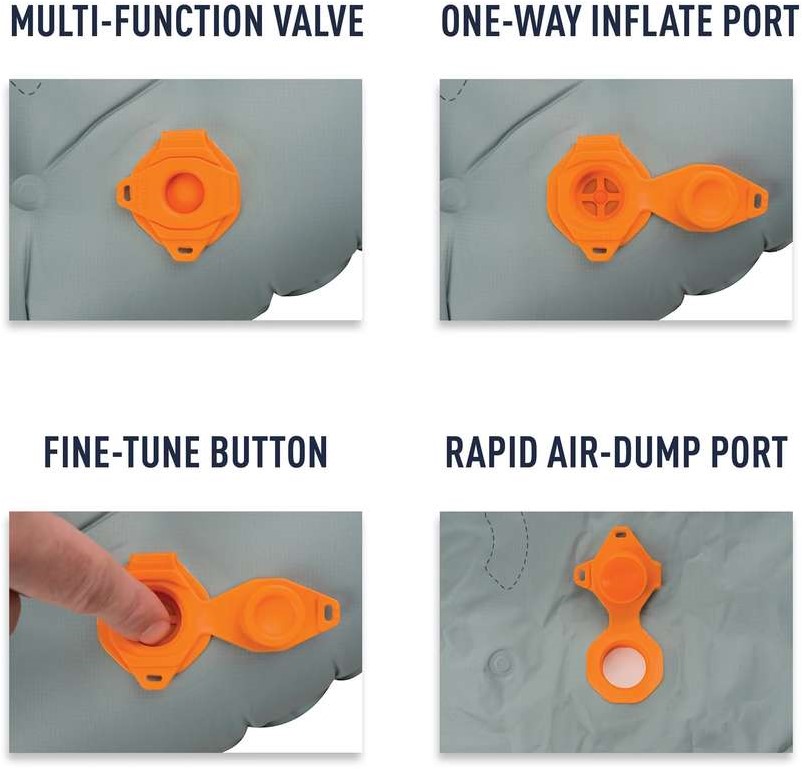 MULTI-FUNCTION VALVE

ONE-WAY INFLATE PORT

FINE-TUNE BUTTON

RAPID AIR-DUMP PORT